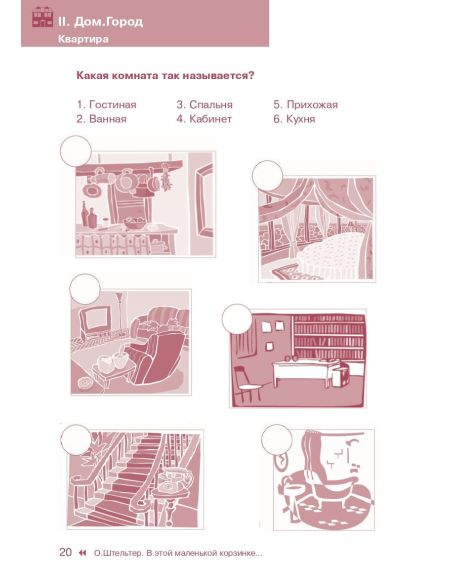 II. Дом.Город
Квартира

Какая комната так называется?

1. Гостиная
2. Ванная
3. Спальня
4. Кабинет
5. Прихожая
6. Кухня

20 О.Штельтер. В этой маленькой корзинке...